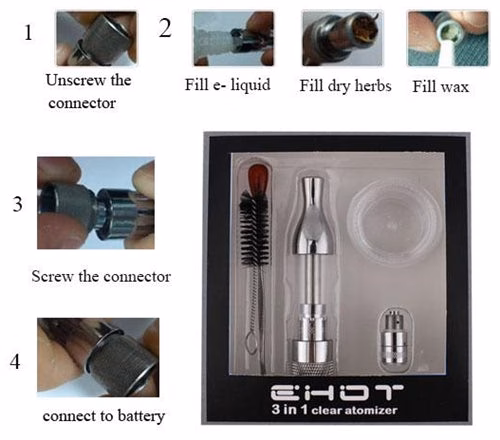 1

Unscrew the connector

2

Fill e- liquid

Fill dry herbs

Fill wax

3

Screw the connector

4

connect to battery

EHOT
3 in 1 clear atomizer