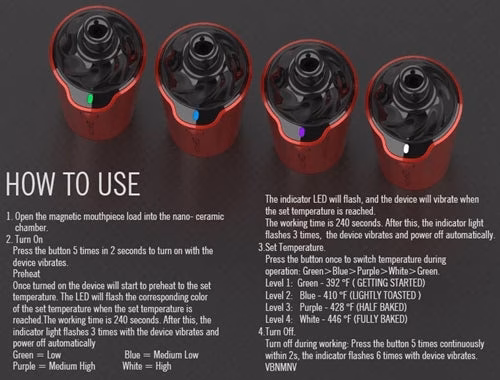 HOW TO USE

1. Open the magnetic mouthpiece load into the nano- ceramic chamber.
2. Turn On
Press the button 5 times in 2 seconds to turn on with the device vibrates.
Preheat
Once turned on the device will start to preheat to the set temperature. The LED will flash the corresponding color of the set temperature when the set temperature is reached.The working time is 240 seconds. After this, the indicator light flashes 3 times with the device vibrates and power off automatically
Green = Low Blue = Medium Low
Purple = Medium High White = High

The indicator LED will flash, and the device will vibrate when the set temperature is reached.
The working time is 240 seconds. After this, the indicator light flashes 3 times, the device vibrates and power off automatically.
3.Set Temperature.
Press the button once to switch temperature during operation: Green>Blue>Purple>White>Green.
Level 1: Green - 392 °F ( GETTING STARTED)
Level 2: Blue - 410 °F (LIGHTLY TOASTED )
Level 3: Purple - 428 °F (HALF BAKED)
Level 4: White - 446 °F (FULLY BAKED)
4.Turn Off.
Turn off during working: Press the button 5 times continuously within 2s, the indicator flashes 6 times with device vibrates.
VBNMNV