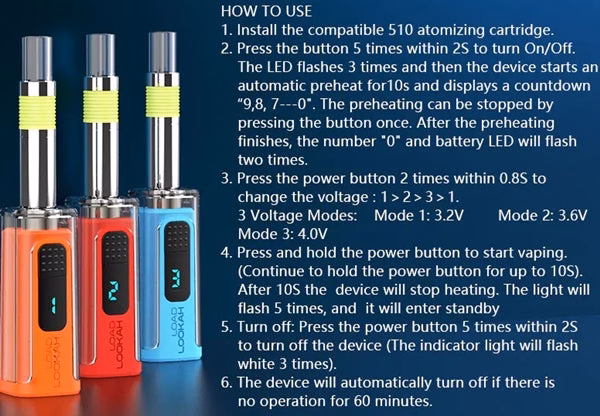 HOW TO USE
1. Install the compatible 510 atomizing cartridge.
2. Press the button 5 times within 2S to turn On/Off. The LED flashes 3 times and then the device starts an automatic preheat for10s and displays a countdown "9,8, 7---0". The preheating can be stopped by pressing the button once. After the preheating finishes, the number "0" and battery LED will flash two times.
3. Press the power button 2 times within 0.8S to change the voltage : 1 > 2 > 3 > 1.
3 Voltage Modes: Mode 1: 3.2V Mode 2: 3.6V Mode 3: 4.0V
4. Press and hold the power button to start vaping. (Continue to hold the power button for up to 10S). After 10S the device will stop heating. The light will flash 5 times, and it will enter standby
5. Turn off: Press the power button 5 times within 2S to turn off the device (The indicator light will flash white 3 times).
6. The device will automatically turn off if there is no operation for 60 minutes.

1
LOAD
LOOKAH

2
LOAD
LOOKAH

3
LOAD
LOOKAH