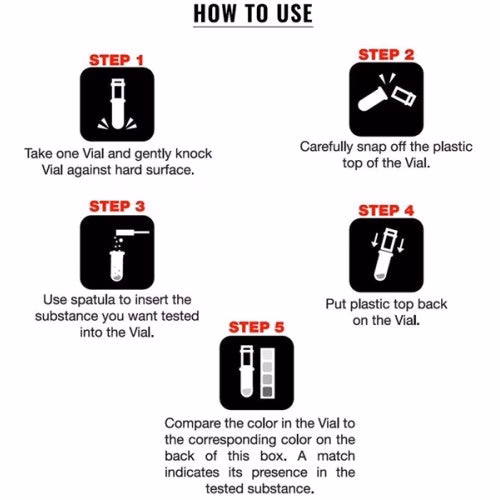 HOW TO USE

STEP 1

Take one Vial and gently knock Vial against hard surface.

STEP 2

Carefully snap off the plastic top of the Vial.

STEP 3

Use spatula to insert the substance you want tested into the Vial.

STEP 4

Put plastic top back on the Vial.

STEP 5

Compare the color in the Vial to the corresponding color on the back of this box. A match indicates its presence in the tested substance.