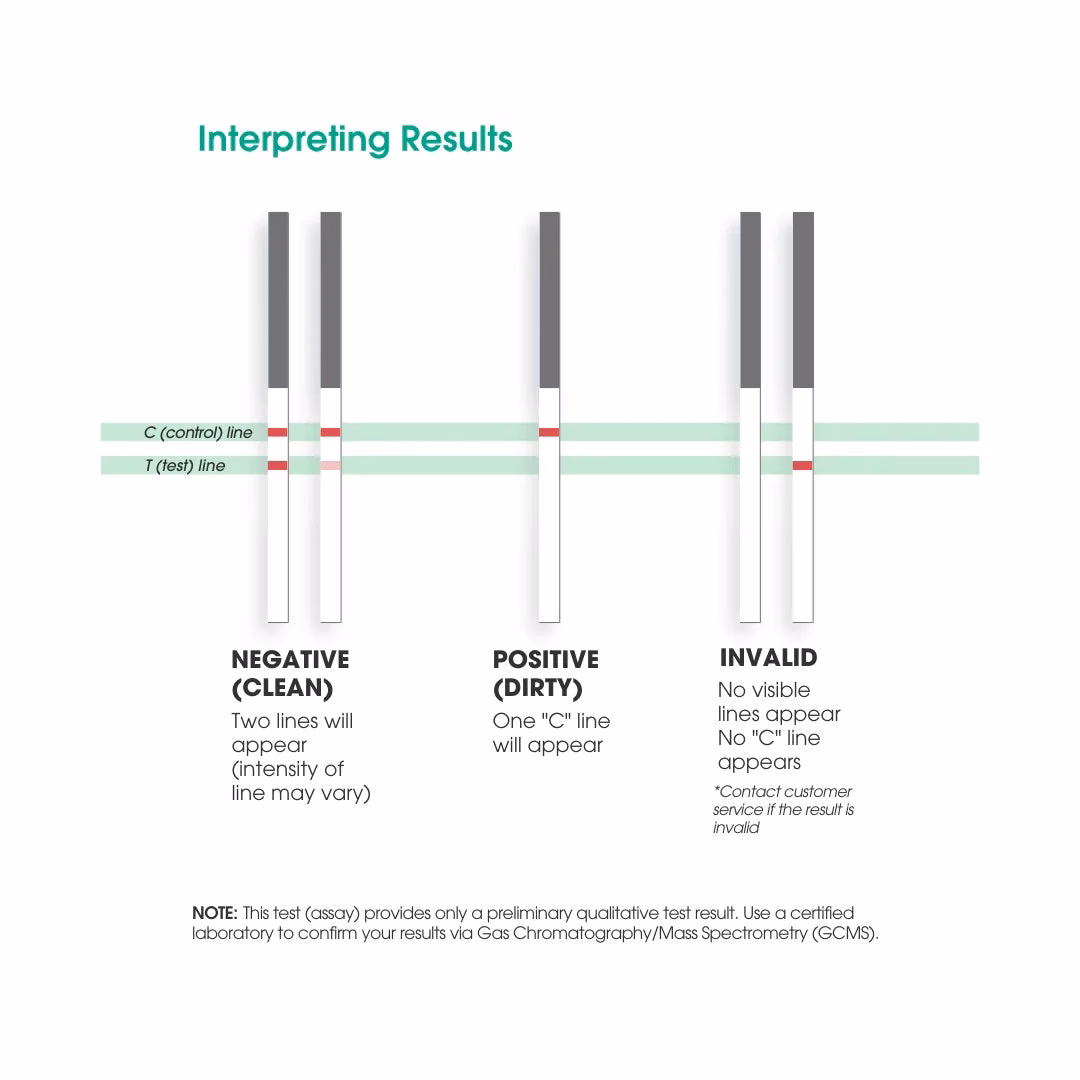 Interpreting Results

C (control) line

T (test) line

NEGATIVE (CLEAN)

Two lines will appear (intensity of line may vary)

POSITIVE (DIRTY)

One "C" line will appear

INVALID

No visible lines appear
No "C" line appears

*Contact customer service if the result is invalid

NOTE: This test (assay) provides only a preliminary qualitative test result. Use a certified laboratory to confirm your results via Gas Chromatography/Mass Spectrometry (GCMS).